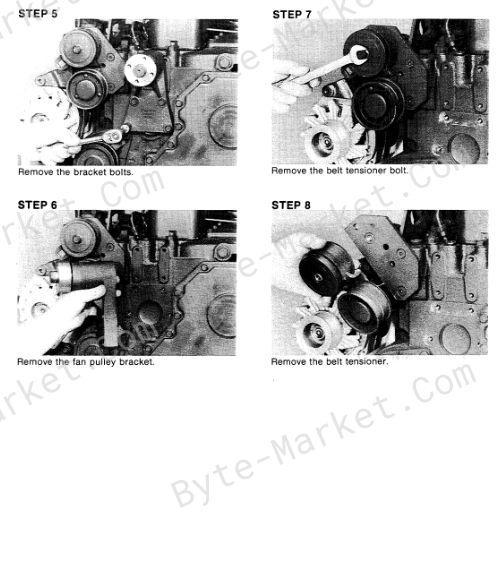 STEP 5

Remove the bracket bolts.

STEP 6

Remove the fan pulley bracket.

STEP 7

Remove the belt tensioner bolt.

STEP 8

Remove the belt tensioner.

Byte-Market.Com